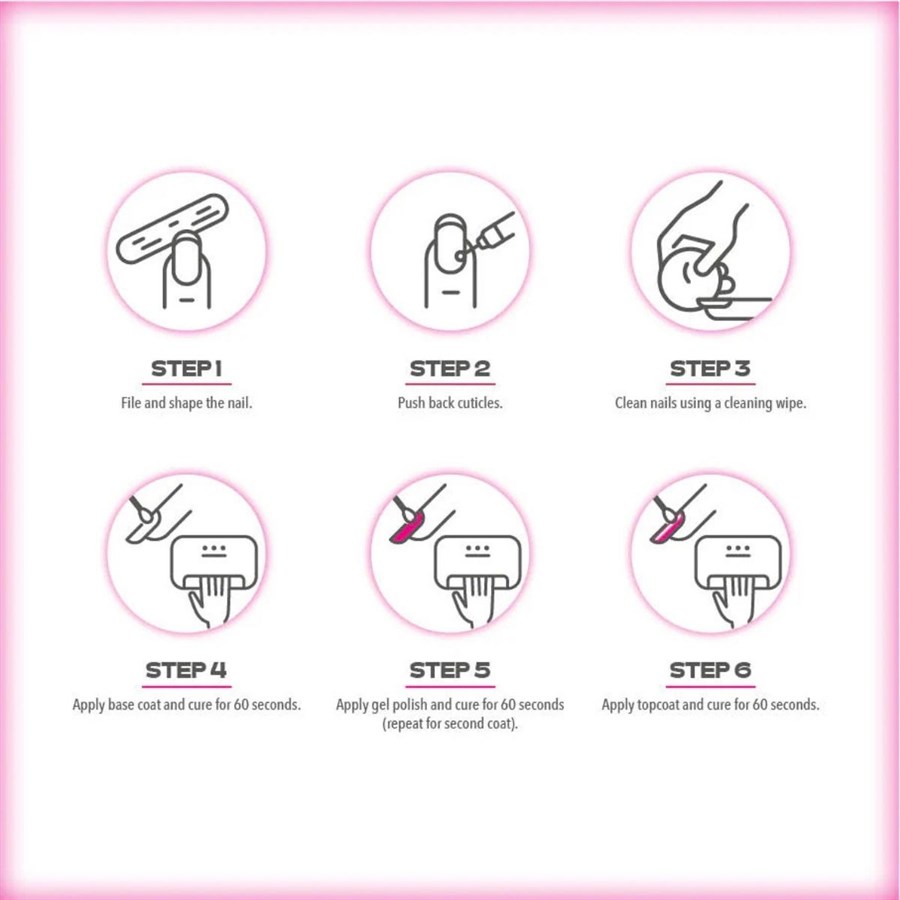 STEP 1
File and shape the nail.

STEP 2
Push back cuticles.

STEP 3
Clean nails using a cleaning wipe.

STEP 4
Apply base coat and cure for 60 seconds.

STEP 5
Apply gel polish and cure for 60 seconds (repeat for second coat).

STEP 6
Apply topcoat and cure for 60 seconds.