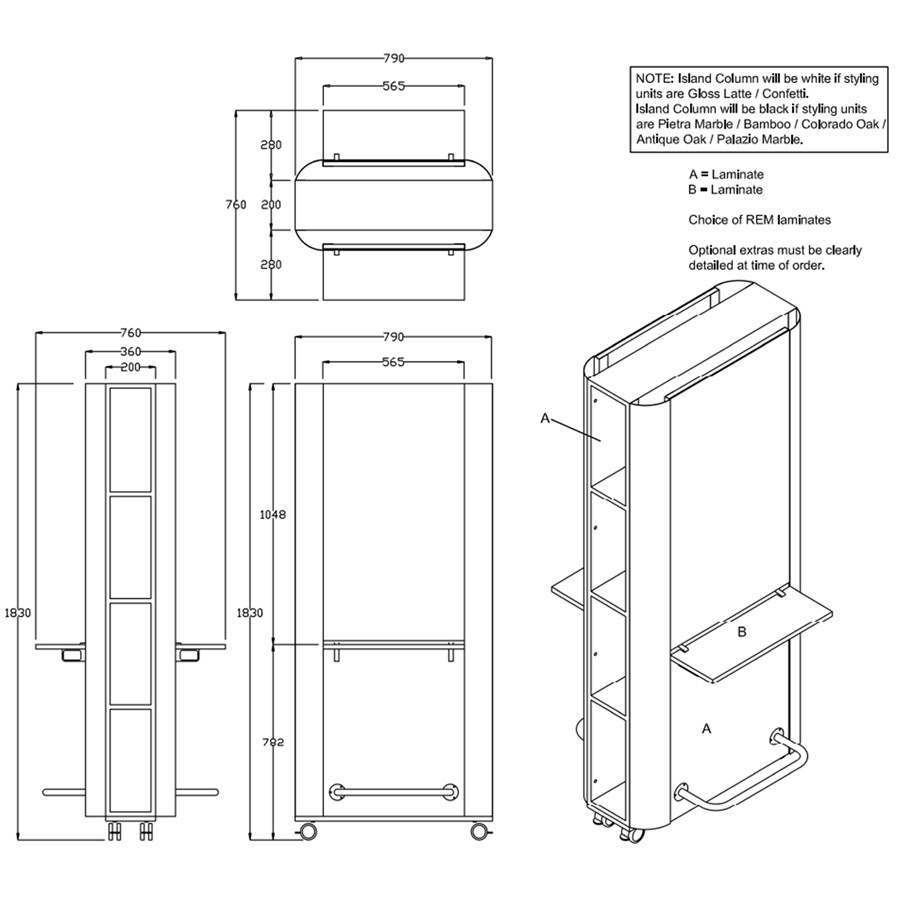 790
565
280
760
200
280

NOTE: Island Column will be white if styling units are Gloss Latte / Confetti.
Island Column will be black if styling units are Pietra Marble / Bamboo / Colorado Oak / Antique Oak / Palazio Marble.

A = Laminate
B = Laminate

Choice of REM laminates

Optional extras must be clearly detailed at time of order.

760
360
200
1830

790
565
1048
1830
782

A
B
A