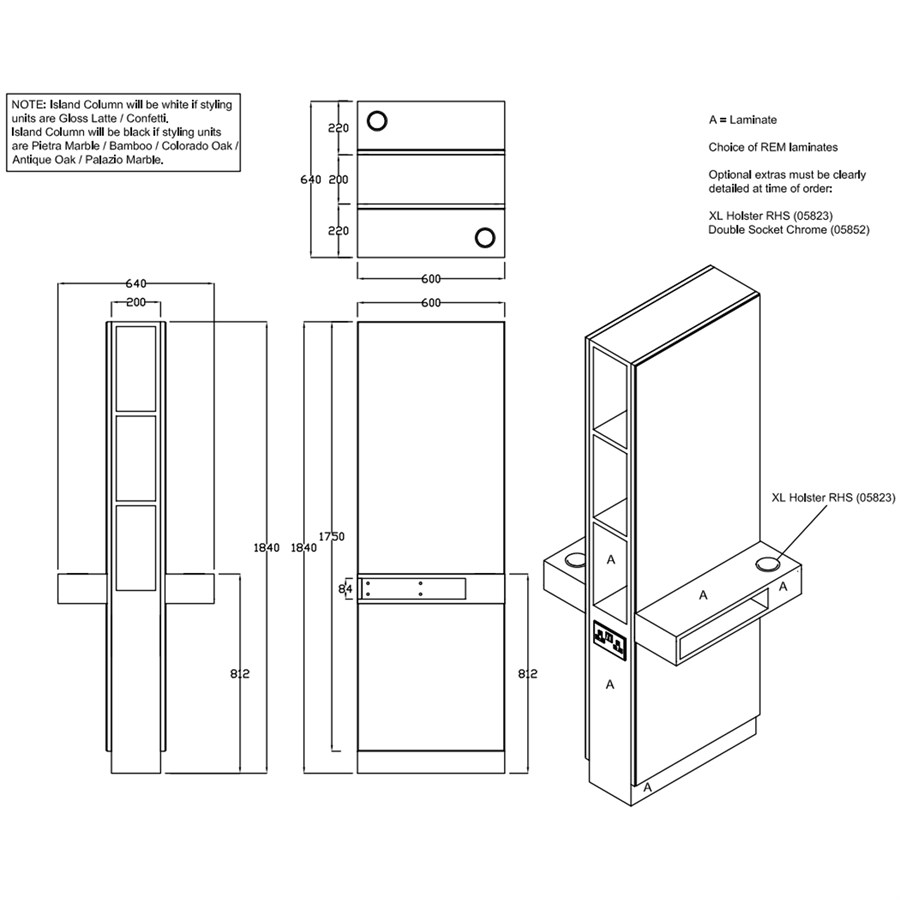 NOTE: Island Column will be white if styling units are Gloss Latte / Confetti.
Island Column will be black if styling units are Pietra Marble / Bamboo / Colorado Oak / Antique Oak / Palazio Marble.

220
640
200
220
600

A = Laminate

Choice of REM laminates

Optional extras must be clearly detailed at time of order:

XL Holster RHS (05823)
Double Socket Chrome (05852)

640
200
1840
812

600
1840
1750
84
812

XL Holster RHS (05823)
A
A
A
A
A