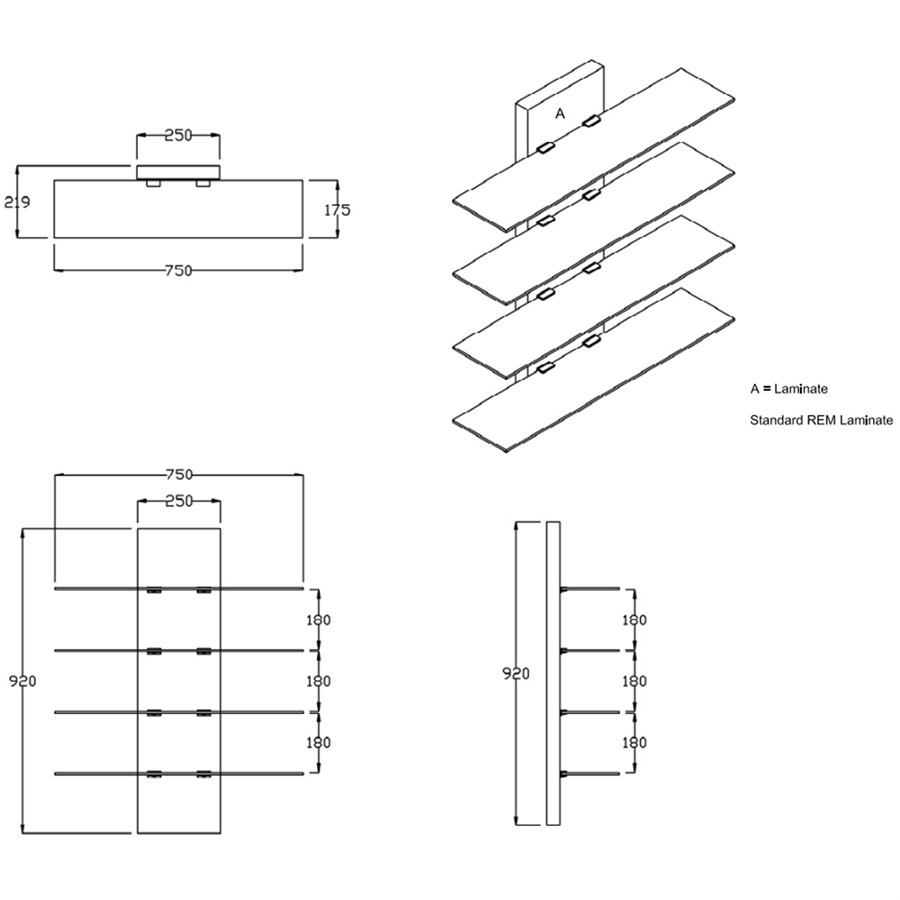 250
219
175
750

A

A = Laminate

Standard REM Laminate

750
250
920
180
180
180

920
180
180
180